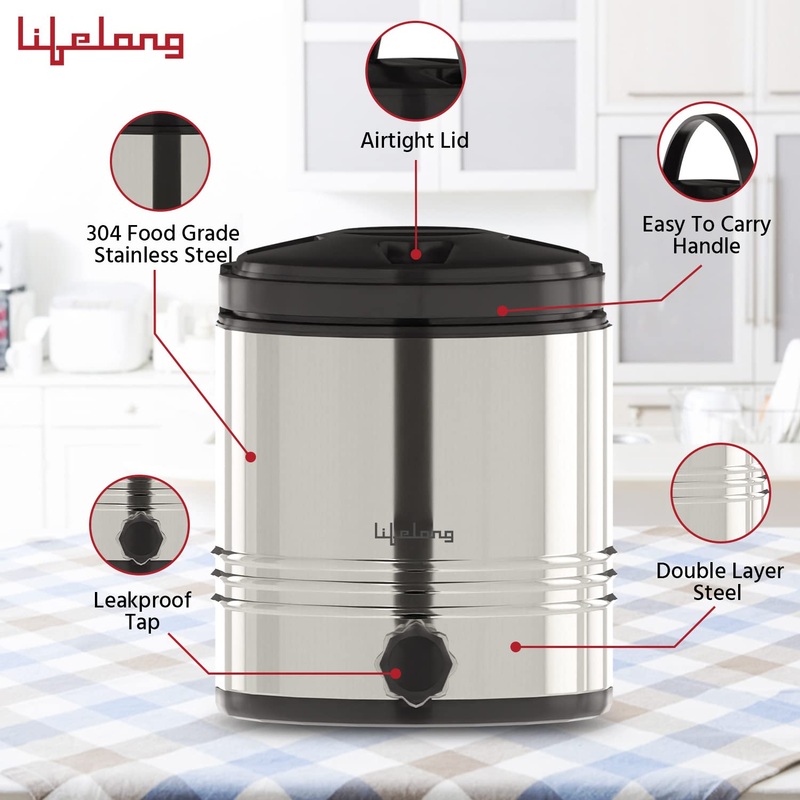 Lifelong

Airtight Lid

304 Food Grade Stainless Steel

Easy To Carry Handle

Lifelong

Leakproof Tap

Double Layer Steel